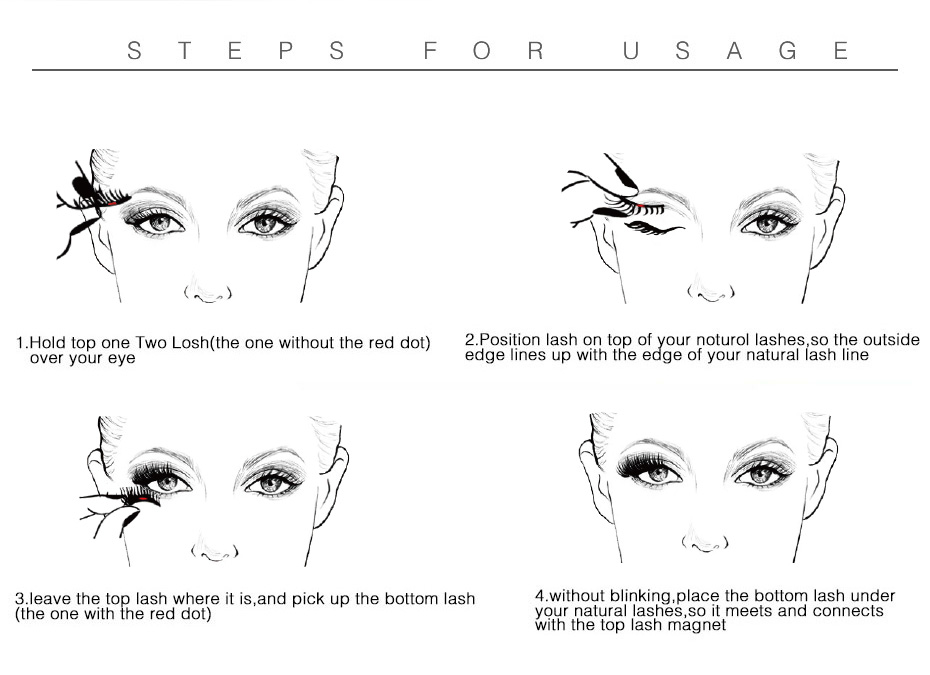 STEPS FOR USAGE

1.Hold top one Two Losh(the one without the red dot) over your eye

2.Position lash on top of your noturol lashes,so the outside edge lines up with the edge of your natural lash line

3.leave the top lash where it is,and pick up the bottom lash (the one with the red dot)

4.without blinking,place the bottom lash under your natural lashes,so it meets and connects with the top lash magnet